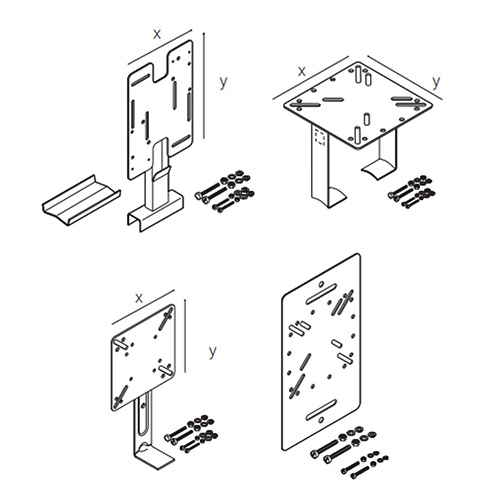 x
y
x
y
x
y