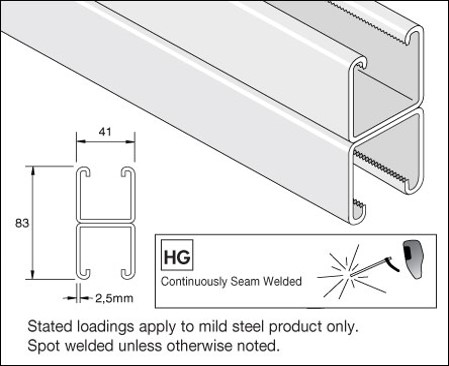 41

83

2,5mm

HG

Continuously Seam Welded

Stated loadings apply to mild steel product only.
Spot welded unless otherwise noted.