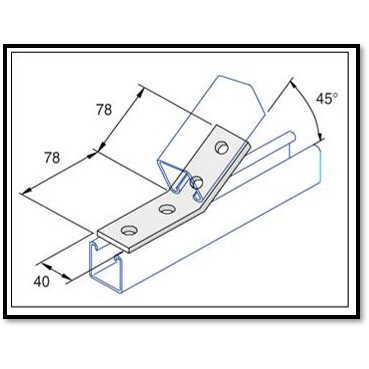 78

45°

78

40