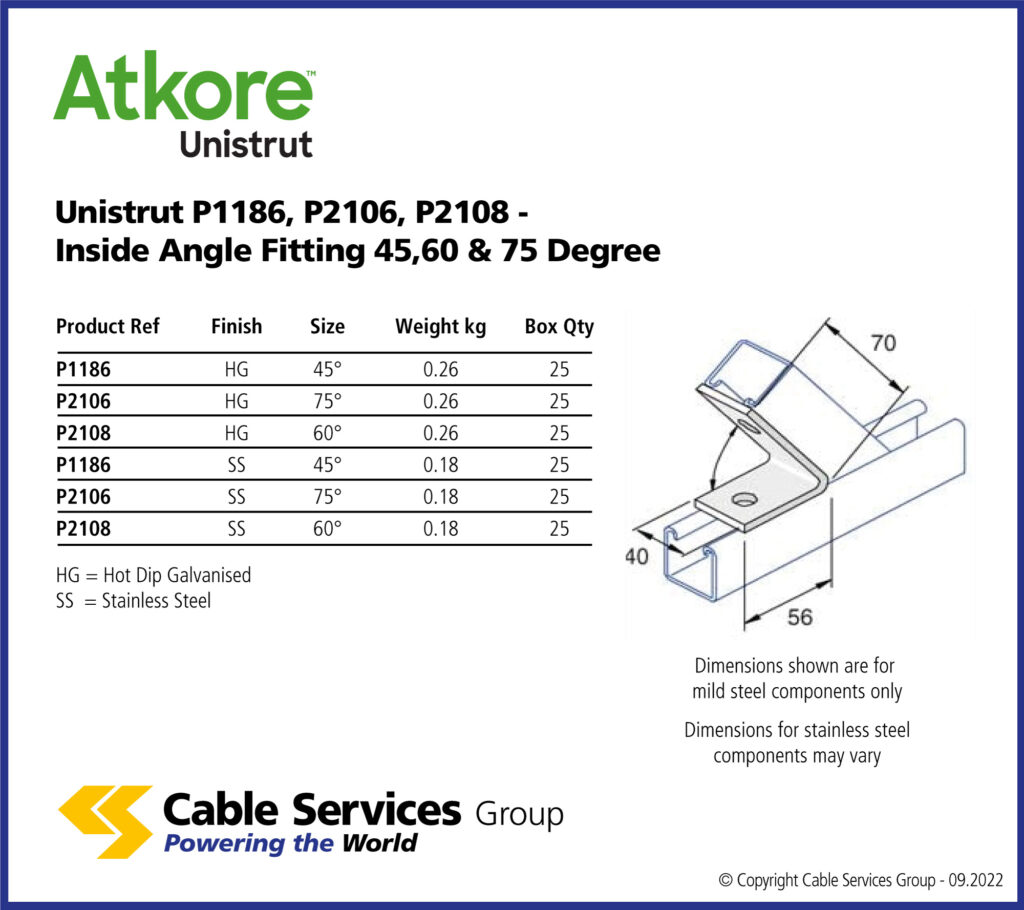 Atkore™
Unistrut

Unistrut P1186, P2106, P2108 - Inside Angle Fitting 45,60 & 75 Degree

| Product Ref | Finish | Size | Weight kg | Box Qty |
|---|---|---|---|---|
| P1186 | HG | 45° | 0.26 | 25 |
| P2106 | HG | 75° | 0.26 | 25 |
| P2108 | HG | 60° | 0.26 | 25 |
| P1186 | SS | 45° | 0.18 | 25 |
| P2106 | SS | 75° | 0.18 | 25 |
| P2108 | SS | 60° | 0.18 | 25 |

HG = Hot Dip Galvanised
SS = Stainless Steel

70
40
56

Dimensions shown are for mild steel components only

Dimensions for stainless steel components may vary

Cable Services Group
Powering the World

© Copyright Cable Services Group - 09.2022