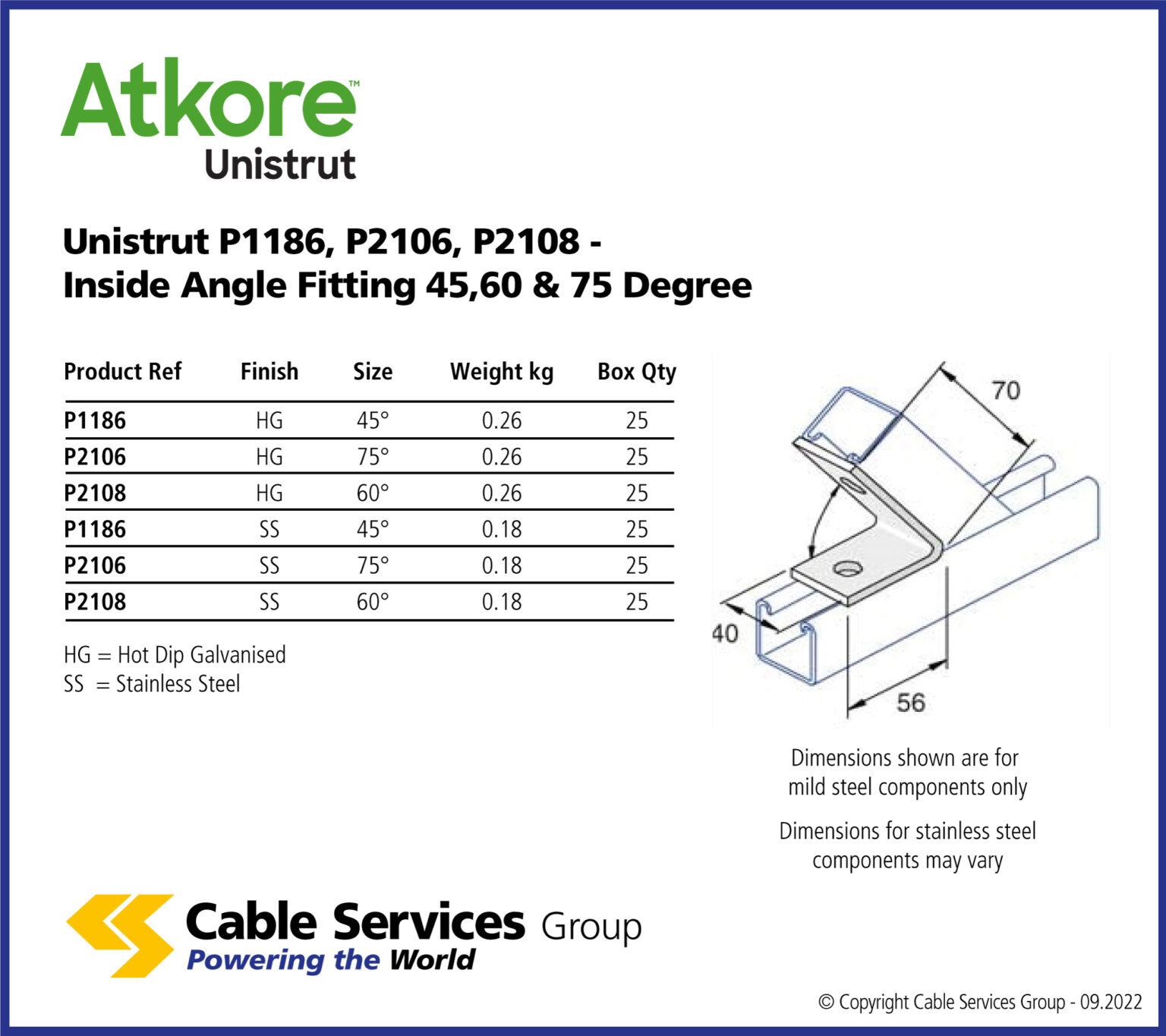 Atkore™
Unistrut

Unistrut P1186, P2106, P2108 -
Inside Angle Fitting 45,60 & 75 Degree

| Product Ref | Finish | Size | Weight kg | Box Qty |
|---|---|---|---|---|
| P1186 | HG | 45° | 0.26 | 25 |
| P2106 | HG | 75° | 0.26 | 25 |
| P2108 | HG | 60° | 0.26 | 25 |
| P1186 | SS | 45° | 0.18 | 25 |
| P2106 | SS | 75° | 0.18 | 25 |
| P2108 | SS | 60° | 0.18 | 25 |

HG = Hot Dip Galvanised
SS = Stainless Steel

70
40
56

Dimensions shown are for mild steel components only

Dimensions for stainless steel components may vary

Cable Services Group
Powering the World

© Copyright Cable Services Group - 09.2022