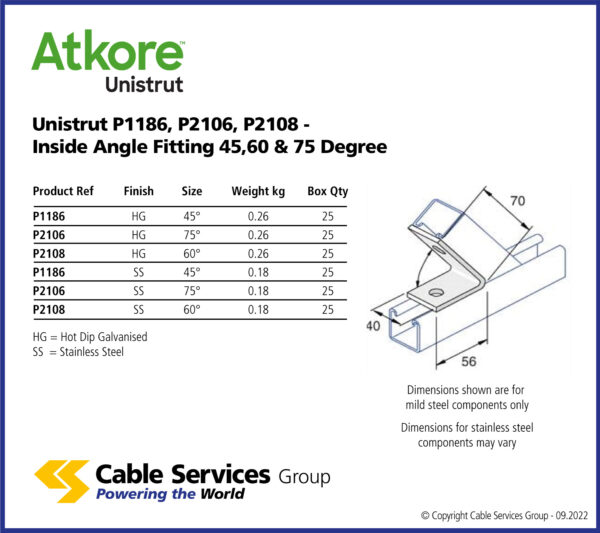 Atkore™
Unistrut

Unistrut P1186, P2106, P2108 - Inside Angle Fitting 45,60 & 75 Degree

| Product Ref | Finish | Size | Weight kg | Box Qty |
|---|---|---|---|---|
| P1186 | HG | 45° | 0.26 | 25 |
| P2106 | HG | 75° | 0.26 | 25 |
| P2108 | HG | 60° | 0.26 | 25 |
| P1186 | SS | 45° | 0.18 | 25 |
| P2106 | SS | 75° | 0.18 | 25 |
| P2108 | SS | 60° | 0.18 | 25 |

HG = Hot Dip Galvanised
SS = Stainless Steel

70
40
56

Dimensions shown are for mild steel components only

Dimensions for stainless steel components may vary

Cable Services Group
Powering the World

© Copyright Cable Services Group - 09.2022